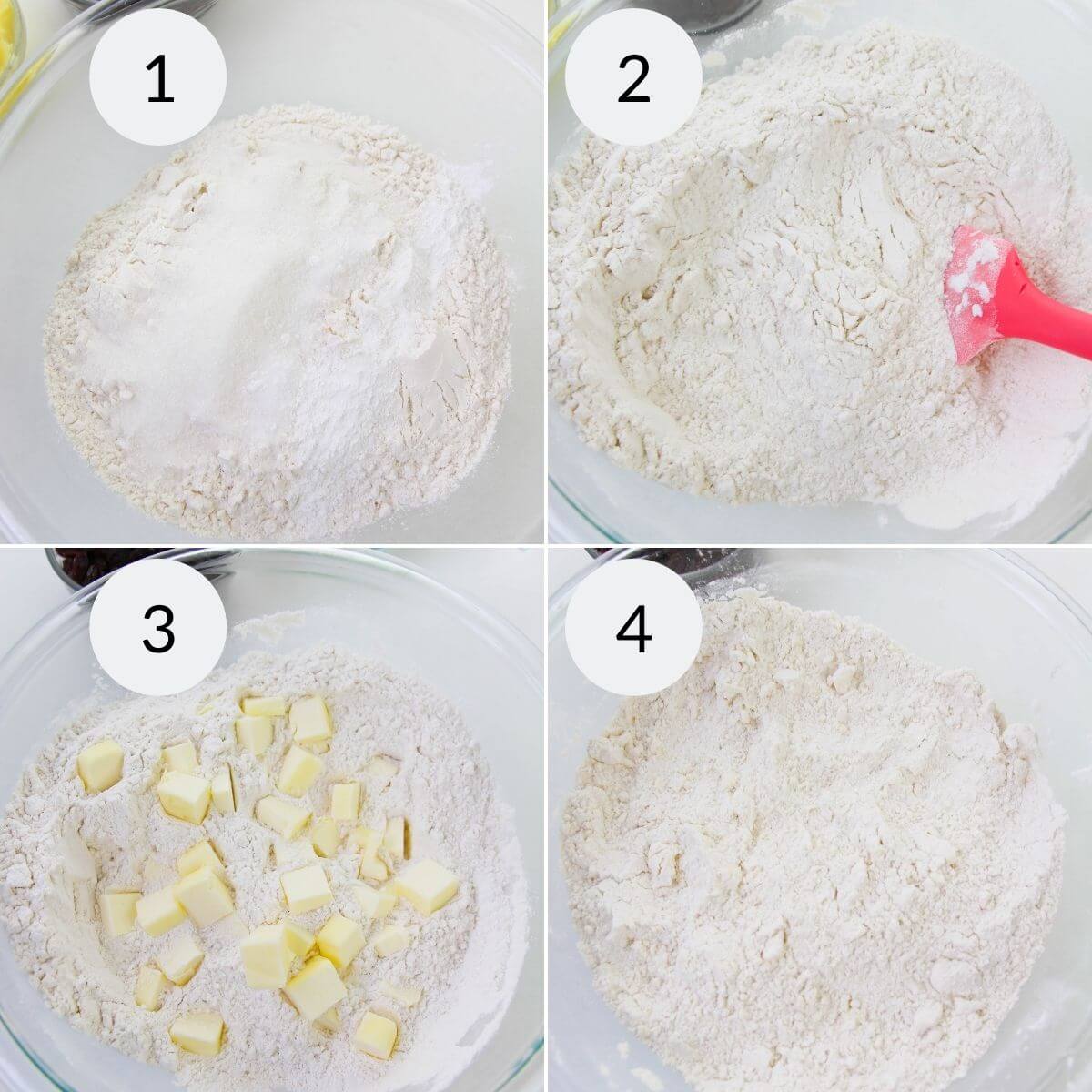 1

2

3

4