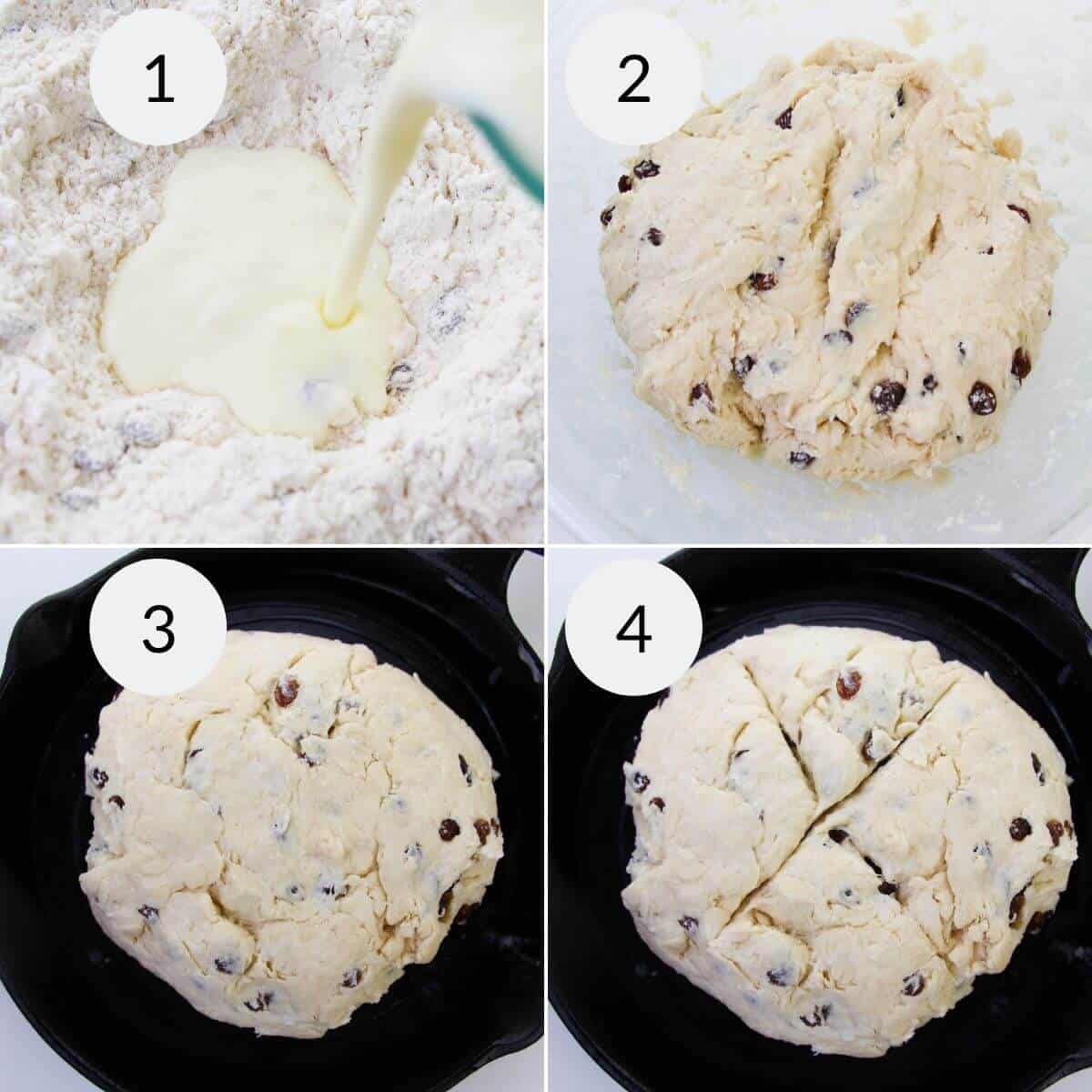 1

2

3

4