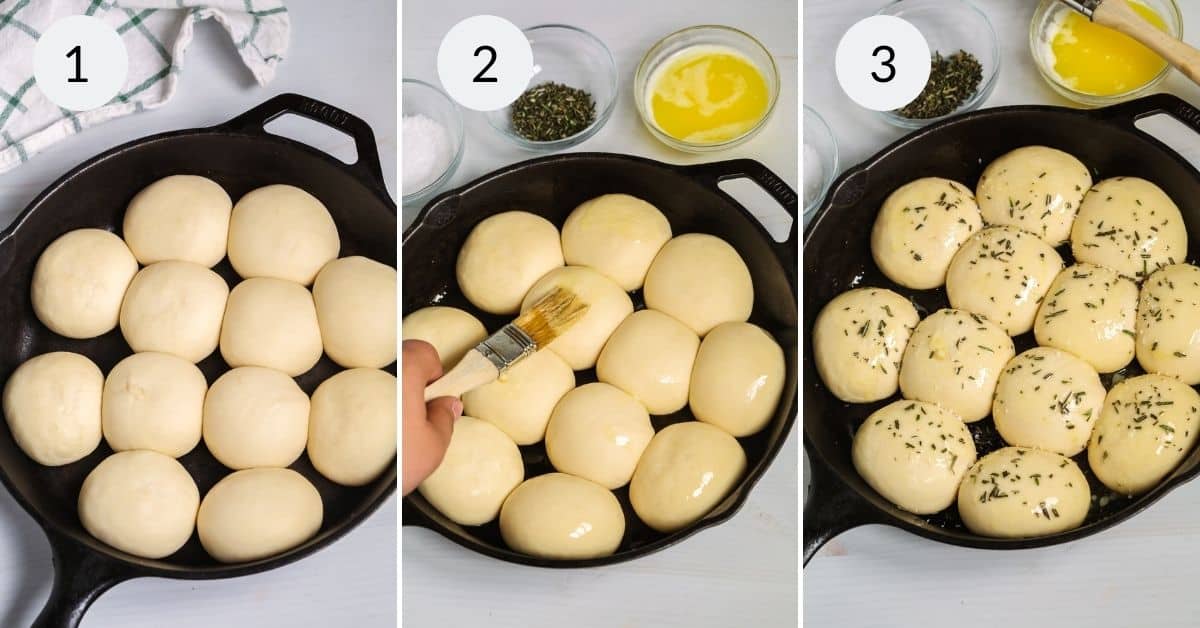 1

2

3