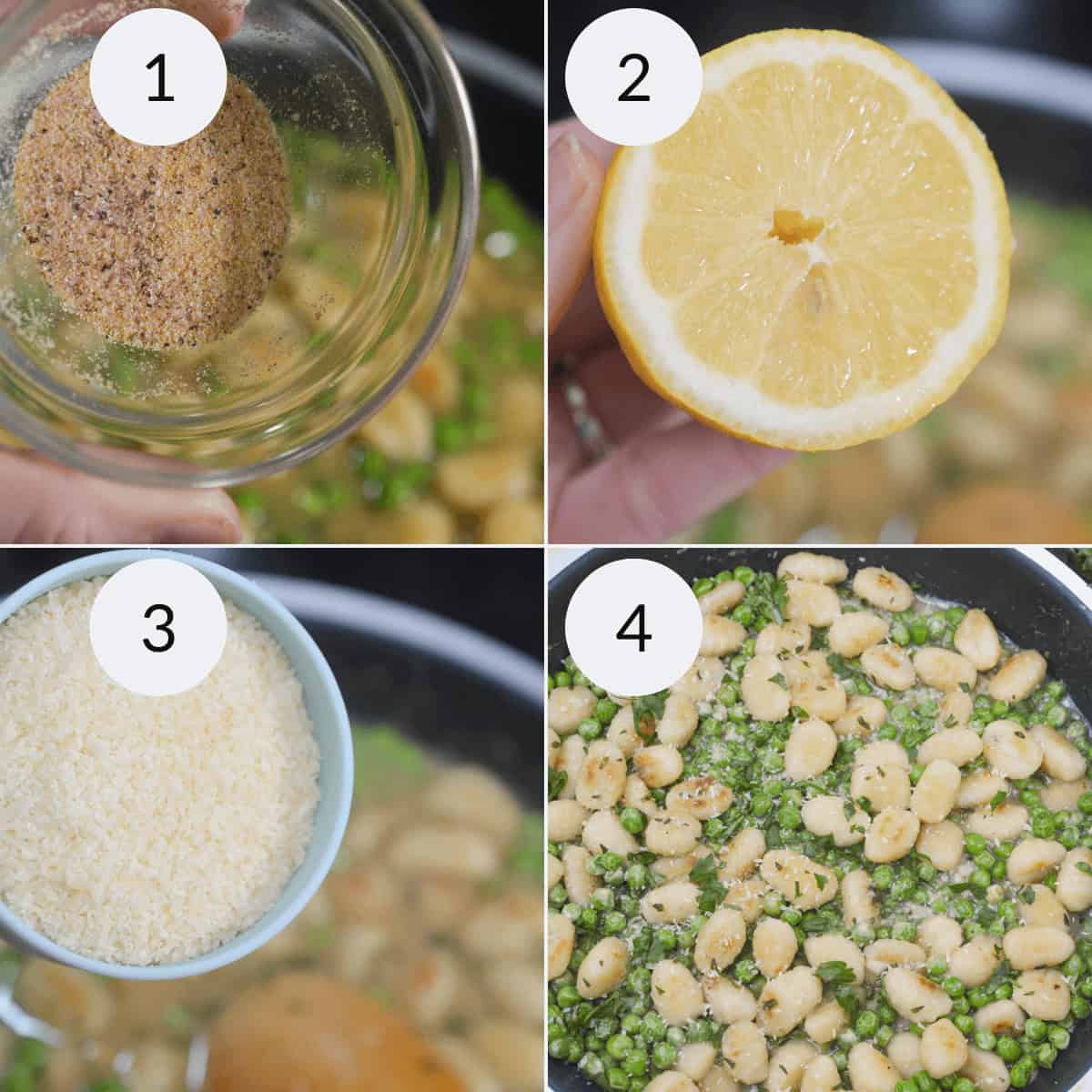 1

2

3

4