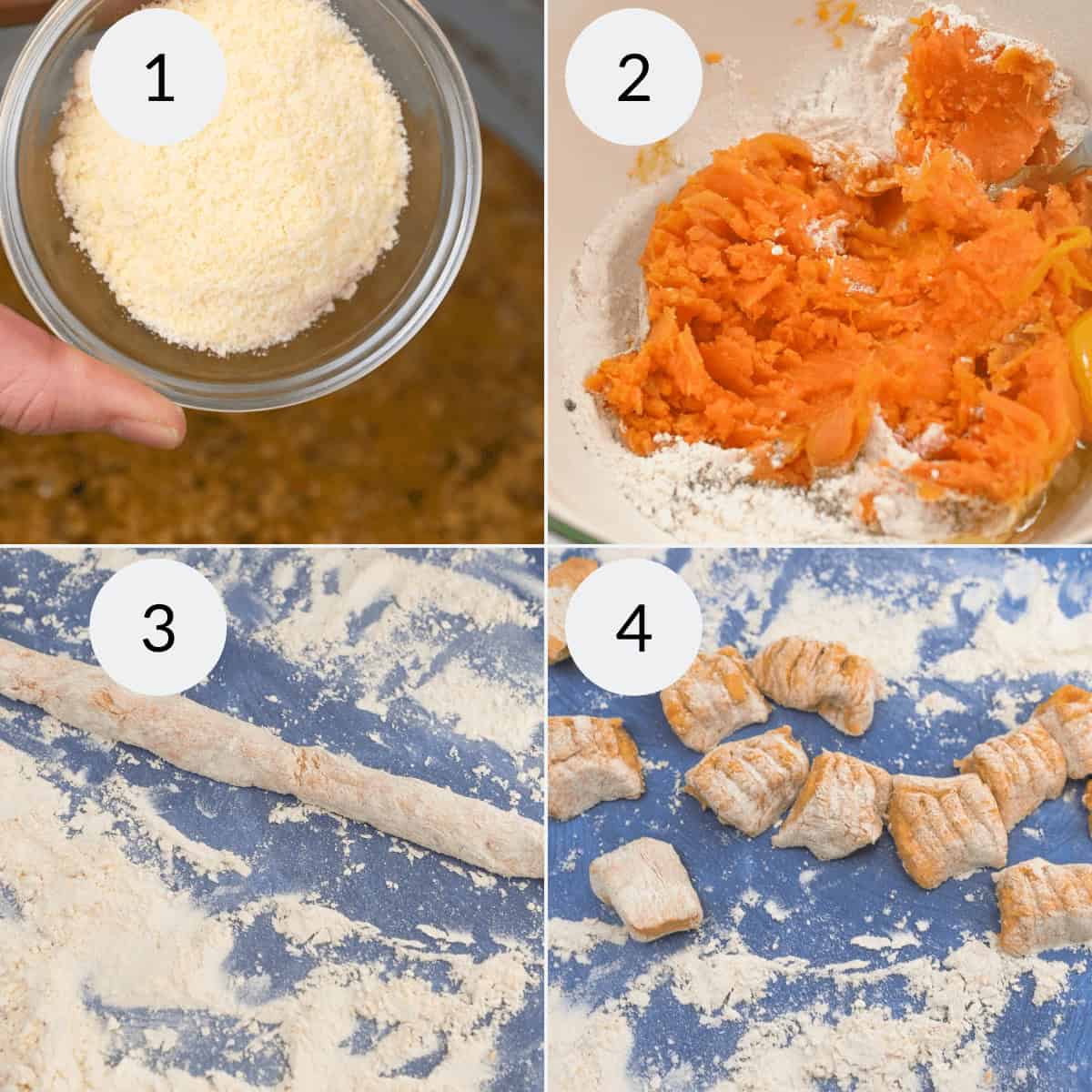 1

2

3

4